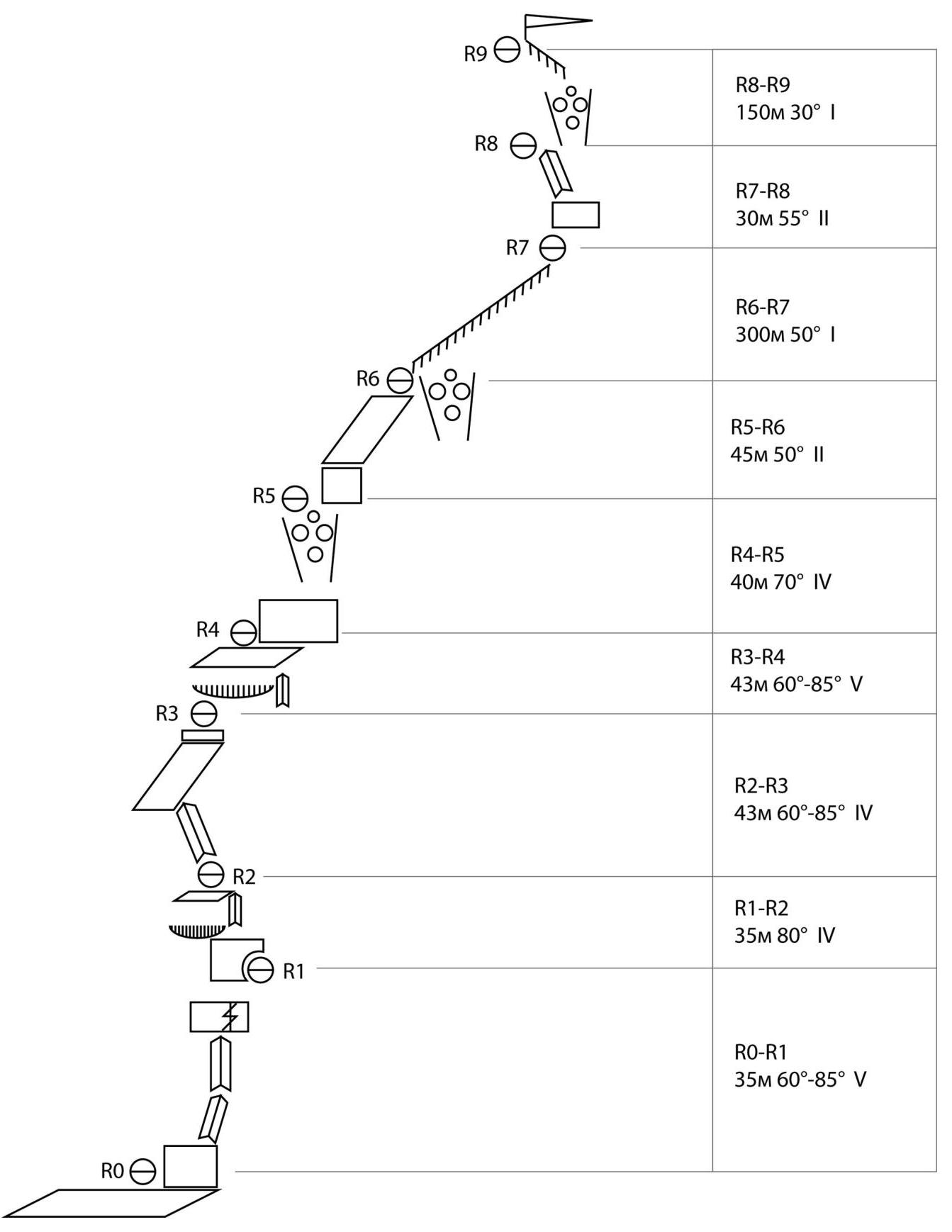 R9
R8
R7
R6
R5
R4
R3
R2
R1
R0

R8-R9
150м 30° I

R7-R8
30м 55° II

R6-R7
300м 50° I

R5-R6
45м 50° II

R4-R5
40м 70° IV

R3-R4
43м 60°-85° V

R2-R3
43м 60°-85° IV

R1-R2
35м 80° IV

R0-R1
35м 60°-85° V