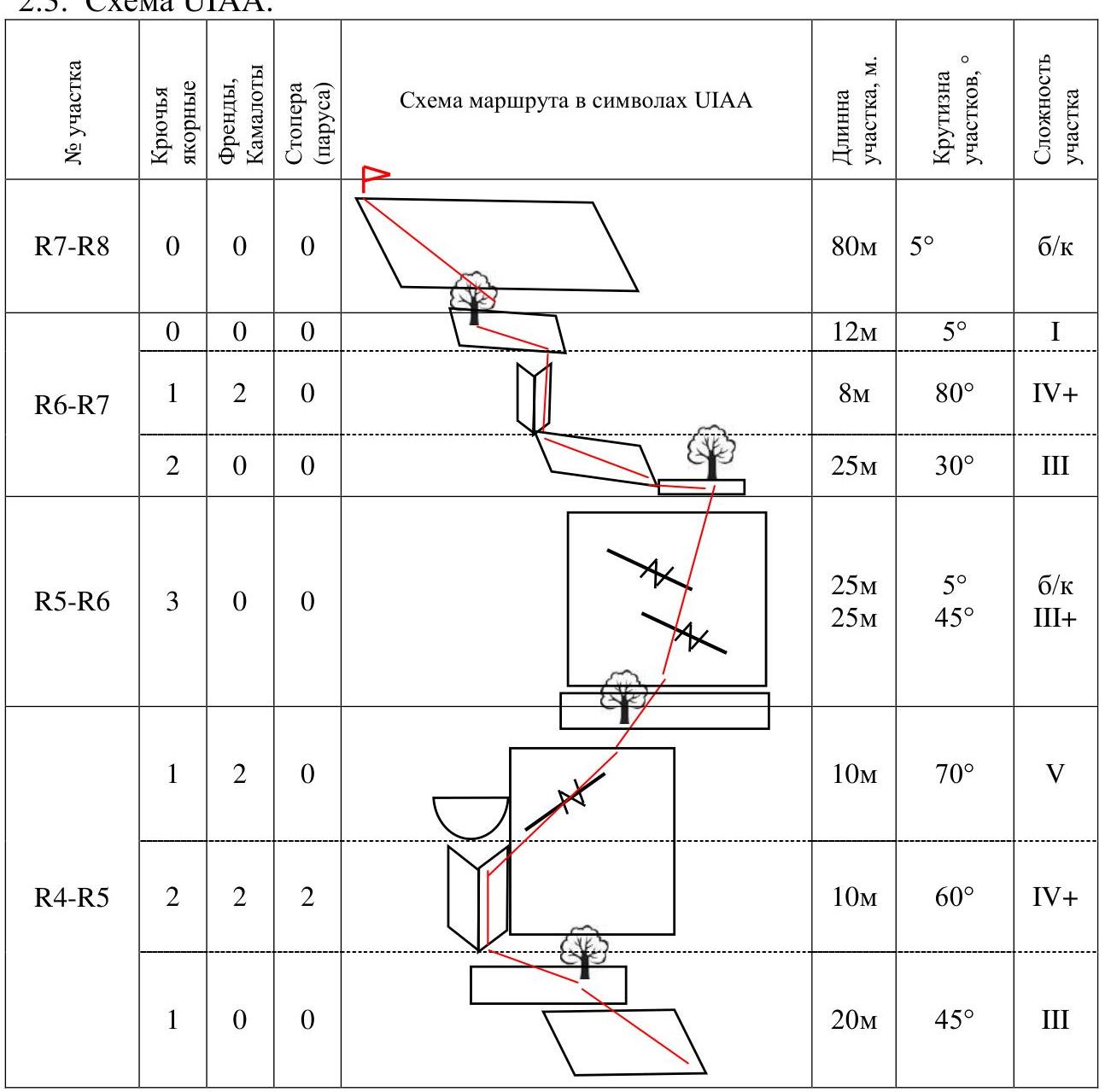 2.3. Схема UIAA.

| № участка | Крючья якорные | Френды, Камалоты | Стопера (паруса) | Схема маршрута в символах UIAA | Длинна участка, м. | Крутизна участков, ° | Сложность участка |
|---|---|---|---|---|---|---|---|
| R7-R8 | 0 | 0 | 0 | | 80м | 5° | б/к |
| R6-R7 | 0 | 0 | 0 | | 12м | 5° | I |
| | 1 | 2 | 0 | | 8м | 80° | IV+ |
| | 2 | 0 | 0 | | 25м | 30° | III |
| R5-R6 | 3 | 0 | 0 | | 25м 25м | 5° 45° | б/к III+ |
| R4-R5 | 1 | 2 | 0 | | 10м | 70° | V |
| | 2 | 2 | 2 | | 10м | 60° | IV+ |
| | 1 | 0 | 0 | | 20м | 45° | III |