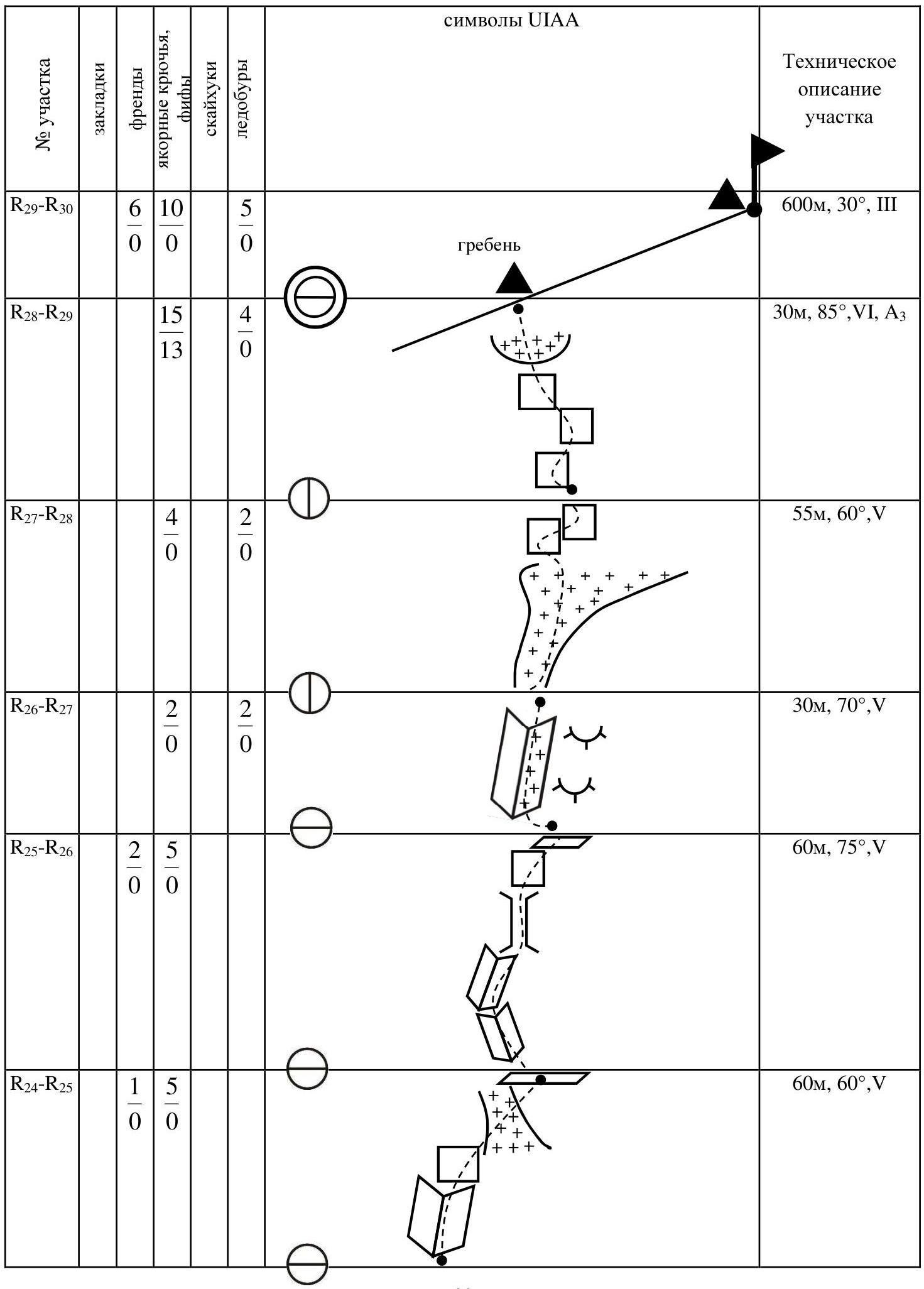 | № участка | закладки | френды | якорные крючья, фифы | скайхуки | ледобуры | символы UIAA | Техническое описание участка |
|---|---|---|---|---|---|---|---|
| $R_{29}$-$R_{30}$ | | $\frac{6}{0}$ | $\frac{10}{0}$ | | $\frac{5}{0}$ | гребень | 600м, 30°, III |
| $R_{28}$-$R_{29}$ | | | $\frac{15}{13}$ | | $\frac{4}{0}$ | | 30м, 85°,VI, $A_3$ |
| $R_{27}$-$R_{28}$ | | | $\frac{4}{0}$ | | $\frac{2}{0}$ | | 55м, 60°,V |
| $R_{26}$-$R_{27}$ | | | $\frac{2}{0}$ | | $\frac{2}{0}$ | | 30м, 70°,V |
| $R_{25}$-$R_{26}$ | | $\frac{2}{0}$ | $\frac{5}{0}$ | | | | 60м, 75°,V |
| $R_{24}$-$R_{25}$ | | $\frac{1}{0}$ | $\frac{5}{0}$ | | | | 60м, 60°,V |