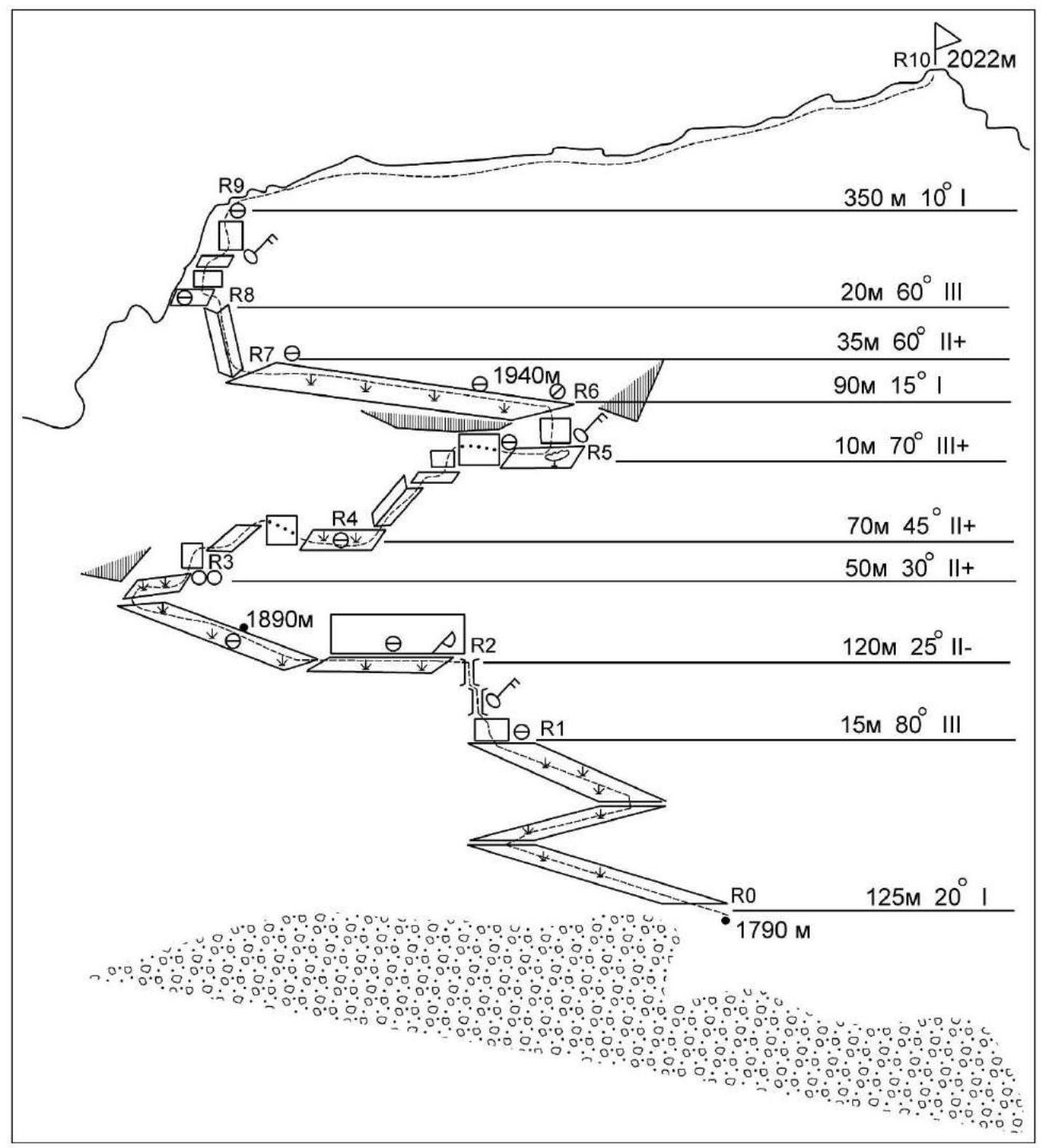 R10 2022м

R9

350 м 10° I

R8

20м 60° III

R7

35м 60° II+

1940м

R6

90м 15° I

R5

10м 70° III+

R4

70м 45° II+

R3

50м 30° II+

1890м

R2

120м 25° II-

R1

15м 80° III

R0

125м 20° I

1790 м