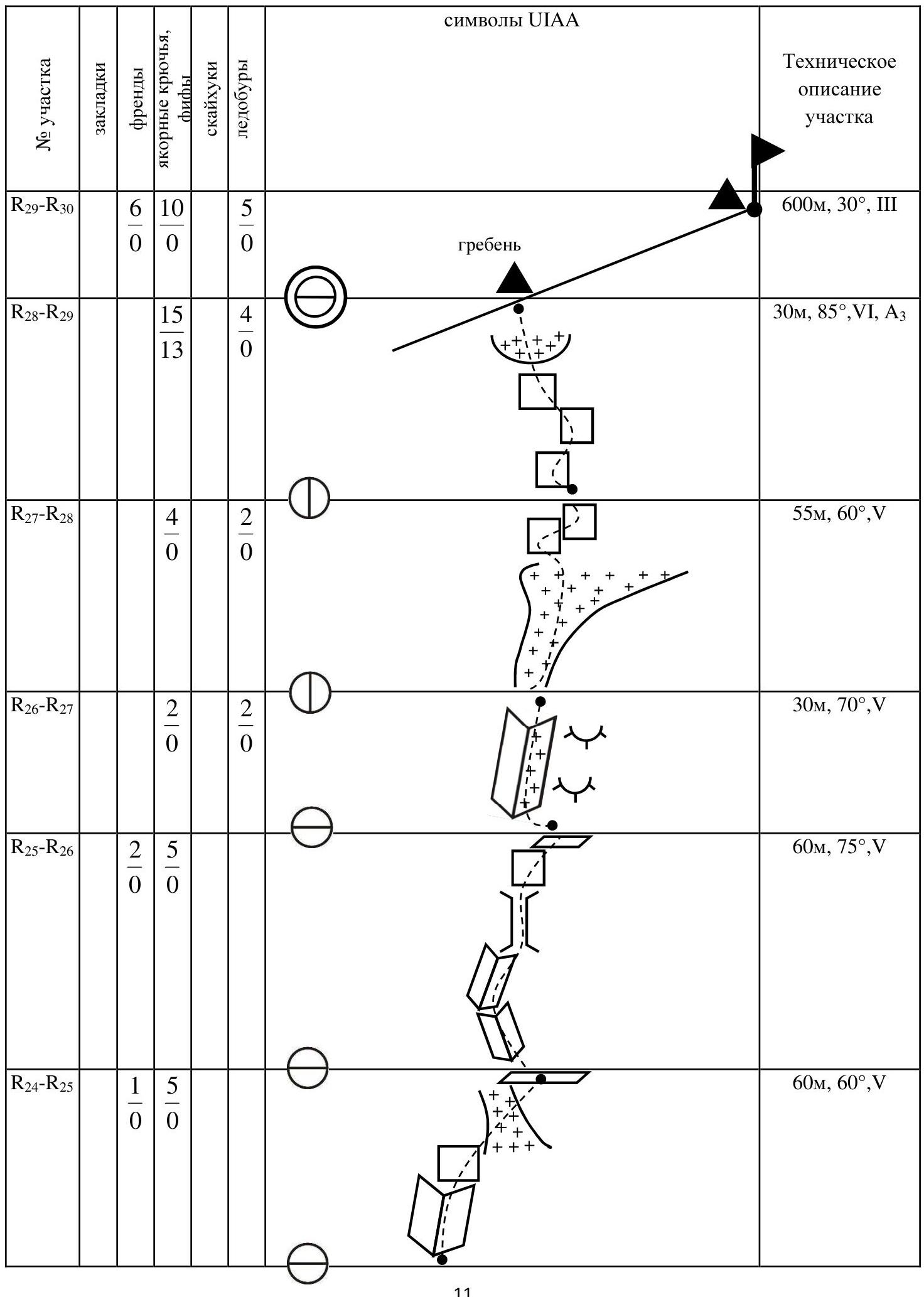 | № участка | закладки | френды | якорные крючья, фифы | скайхуки | ледобуры | символы UIAA | Техническое описание участка |
|---|---|---|---|---|---|---|---|
| $R_{29}$-$R_{30}$ | | $\frac{6}{0}$ | $\frac{10}{0}$ | | $\frac{5}{0}$ | гребень | 600м, 30°, III |
| $R_{28}$-$R_{29}$ | | | $\frac{15}{13}$ | | $\frac{4}{0}$ | | 30м, 85°,VI, $A_3$ |
| $R_{27}$-$R_{28}$ | | | $\frac{4}{0}$ | | $\frac{2}{0}$ | | 55м, 60°,V |
| $R_{26}$-$R_{27}$ | | | $\frac{2}{0}$ | | $\frac{2}{0}$ | | 30м, 70°,V |
| $R_{25}$-$R_{26}$ | | $\frac{2}{0}$ | $\frac{5}{0}$ | | | | 60м, 75°,V |
| $R_{24}$-$R_{25}$ | | $\frac{1}{0}$ | $\frac{5}{0}$ | | | | 60м, 60°,V |

11