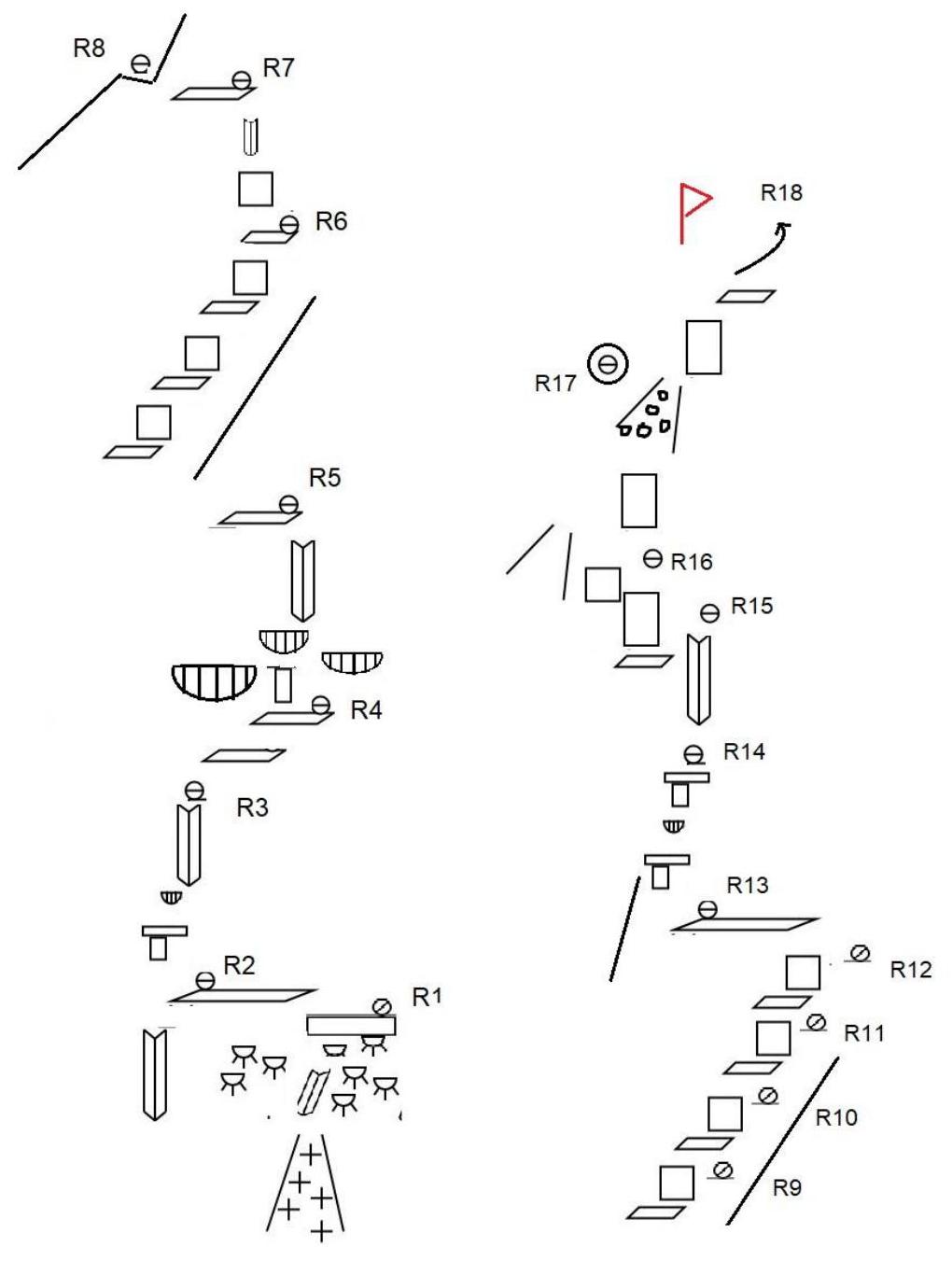 R8
R7
R6
R5
R4
R3
R2
R1
R18
R17
R16
R15
R14
R13
R12
R11
R10
R9