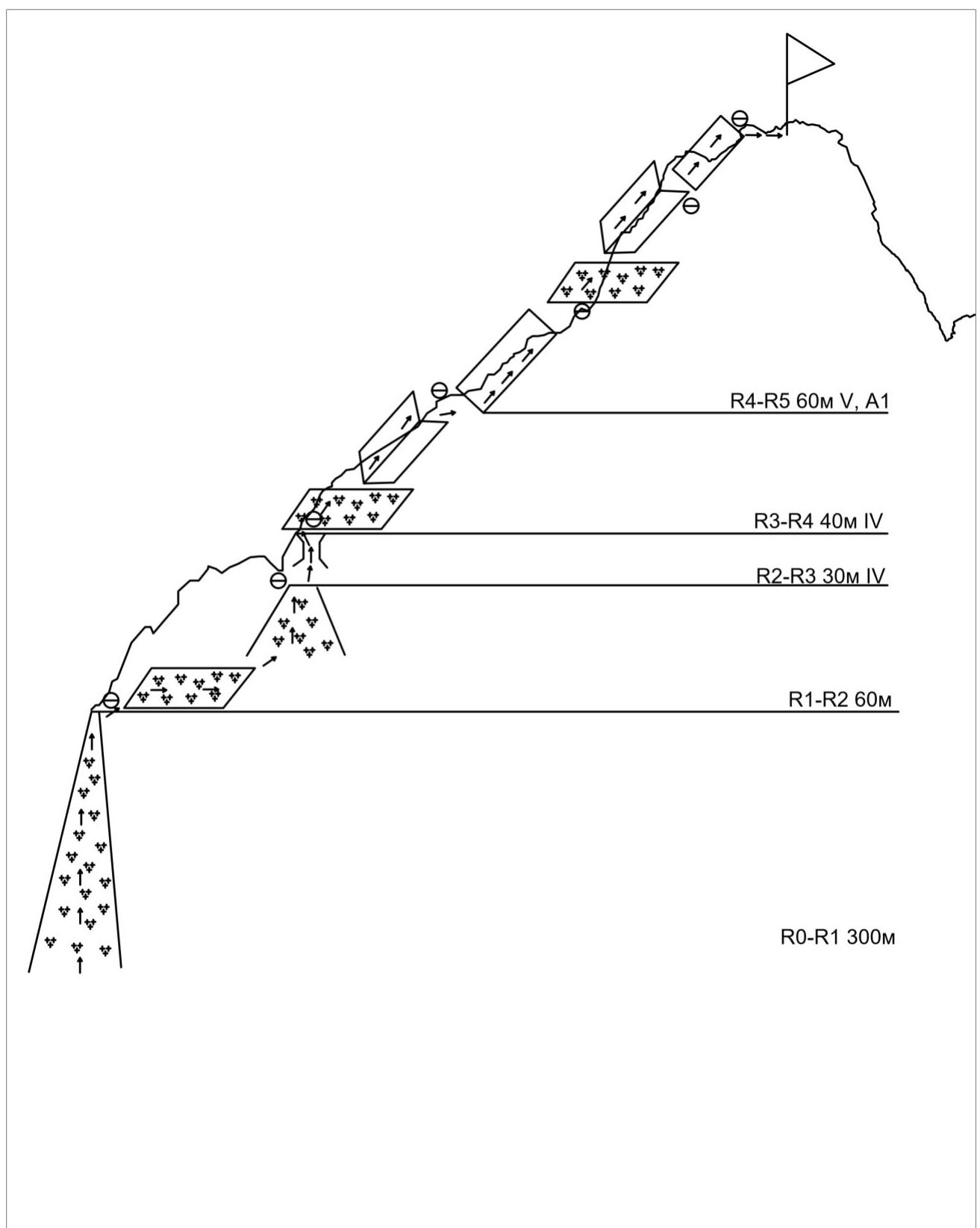 R4-R5 60м V, A1

R3-R4 40м IV

R2-R3 30м IV

R1-R2 60м

R0-R1 300м