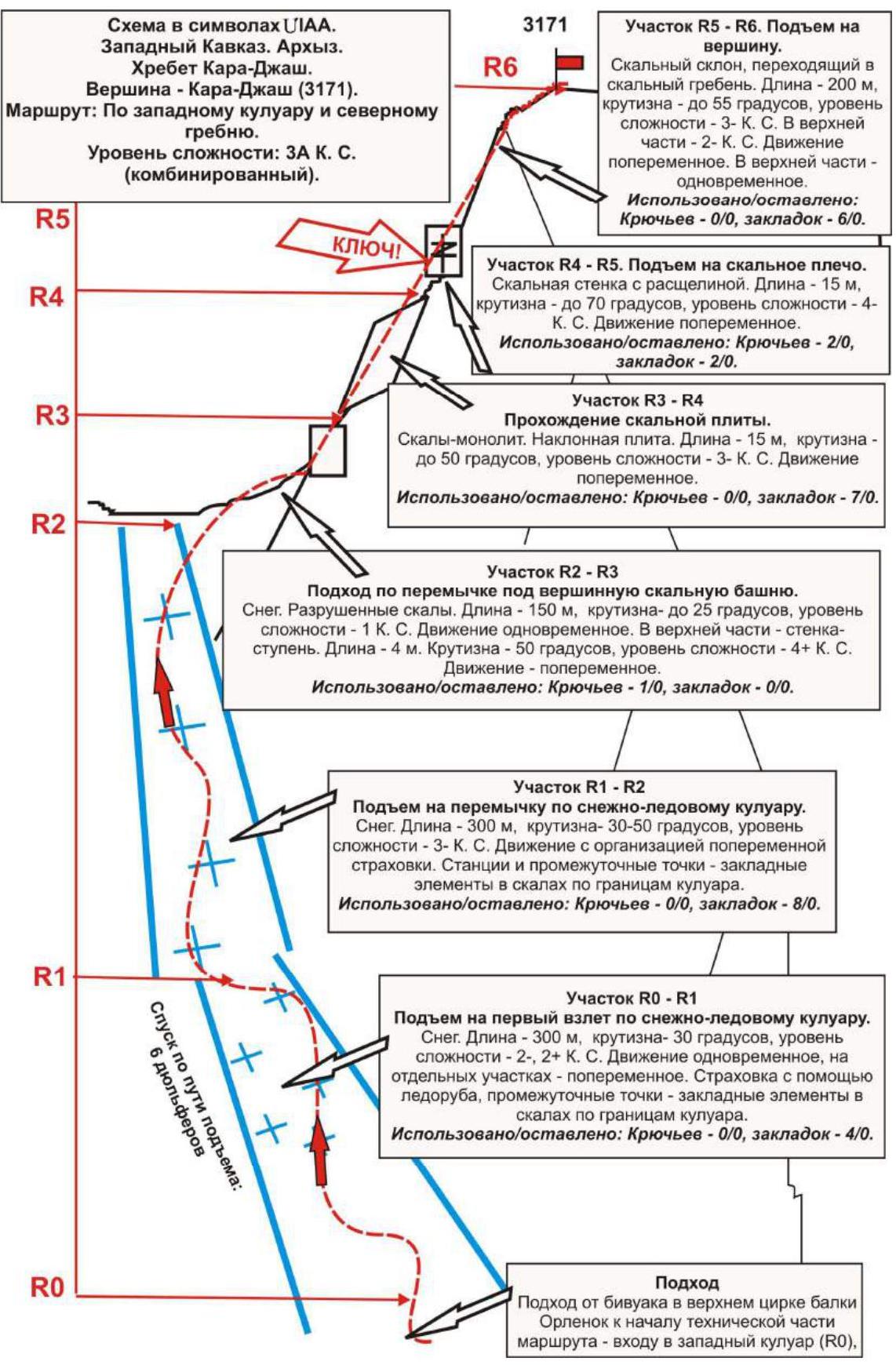 Схема в символах UIAA.
Западный Кавказ. Архыз.
Хребет Кара-Джаш.
Вершина - Кара-Джаш (3171).
Маршрут: По западному кулуару и северному гребню.
Уровень сложности: 3А К. С. (комбинированный).

3171

R6

Участок R5 - R6. Подъем на вершину.
Скальный склон, переходящий в скальный гребень. Длина - 200 м, крутизна - до 55 градусов, уровень сложности - 3- К. С. В верхней части - 2- К. С. Движение попеременное. В верхней части - одновременное.
Использовано/оставлено: Крючьев - 0/0, закладок - 6/0.

R5

КЛЮЧ!

R4

Участок R4 - R5. Подъем на скальное плечо.
Скальная стенка с расщелиной. Длина - 15 м, крутизна - до 70 градусов, уровень сложности - 4- К. С. Движение попеременное.
Использовано/оставлено: Крючьев - 2/0, закладок - 2/0.

R3

Участок R3 - R4
Прохождение скальной плиты.
Скалы-монолит. Наклонная плита. Длина - 15 м, крутизна - до 50 градусов, уровень сложности - 3- К. С. Движение попеременное.
Использовано/оставлено: Крючьев - 0/0, закладок - 7/0.

R2

Участок R2 - R3
Подход по перемычке под вершинную скальную башню.
Снег. Разрушенные скалы. Длина - 150 м, крутизна- до 25 градусов, уровень сложности - 1 К. С. Движение одновременное. В верхней части - стенка-ступень. Длина - 4 м. Крутизна - 50 градусов, уровень сложности - 4+ К. С. Движение - попеременное.
Использовано/оставлено: Крючьев - 1/0, закладок - 0/0.

Участок R1 - R2
Подъем на перемычку по снежно-ледовому кулуару.
Снег. Длина - 300 м, крутизна- 30-50 градусов, уровень сложности - 3- К. С. Движение с организацией попеременной страховки. Станции и промежуточные точки - закладные элементы в скалах по границам кулуара.
Использовано/оставлено: Крючьев - 0/0, закладок - 8/0.

R1

Спуск по пути подъема: 6 дюльферов

Участок R0 - R1
Подъем на первый взлет по снежно-ледовому кулуару.
Снег. Длина - 300 м, крутизна- 30 градусов, уровень сложности - 2-, 2+ К. С. Движение одновременное, на отдельных участках - попеременное. Страховка с помощью ледоруба, промежуточные точки - закладные элементы в скалах по границам кулуара.
Использовано/оставлено: Крючьев - 0/0, закладок - 4/0.

R0

Подход
Подход от бивуака в верхнем цирке балки Орленок к началу технической части маршрута - входу в западный кулуар (R0),