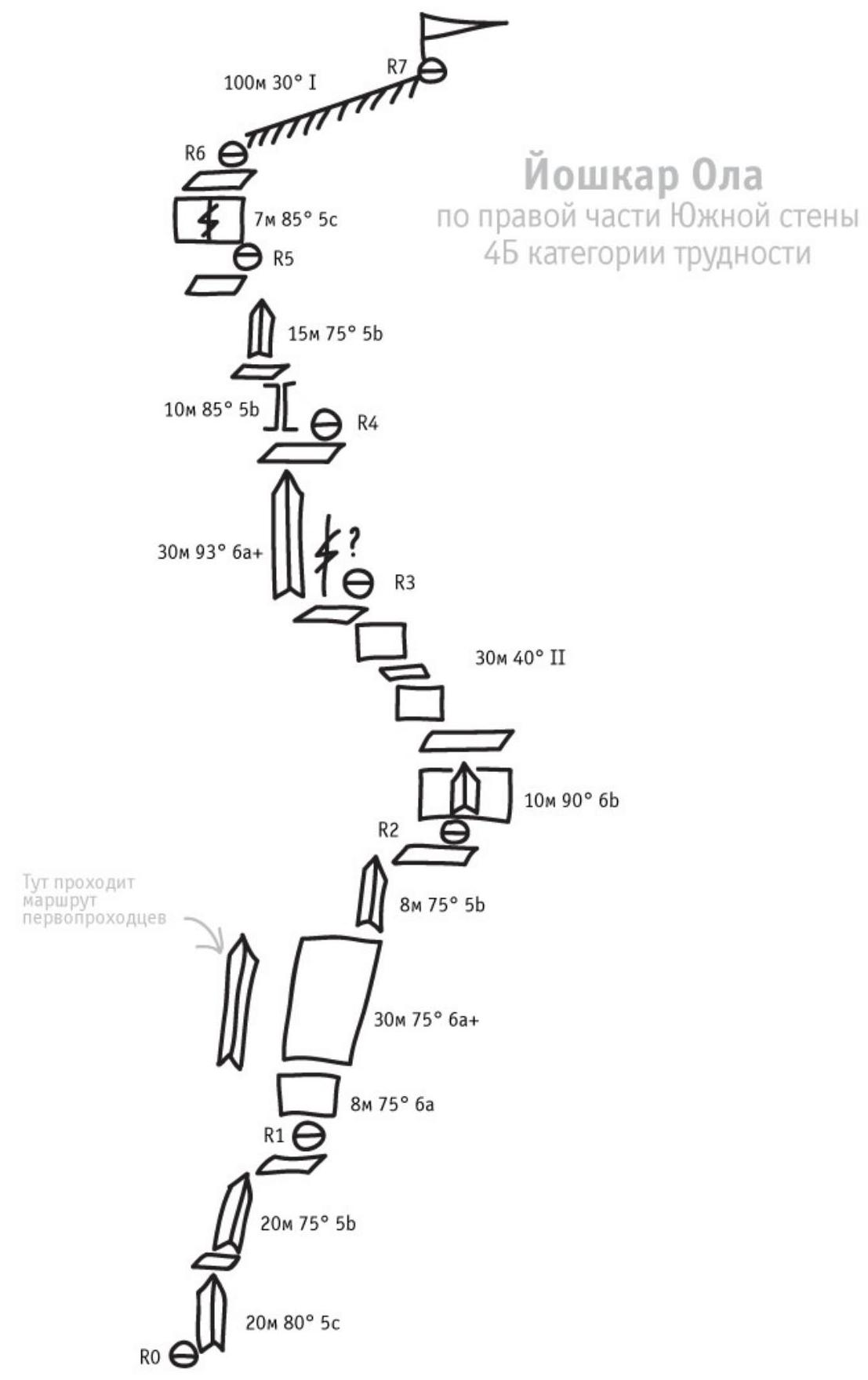 R7
100м 30° I
R6
Йошкар Ола
по правой части Южной стены
4Б категории трудности
7м 85° 5c
R5
15м 75° 5b
10м 85° 5b
R4
30м 93° 6a+
?
R3
30м 40° II
10м 90° 6b
R2
Тут проходит маршрут первопроходцев
8м 75° 5b
30м 75° 6a+
8м 75° 6a
R1
20м 75° 5b
20м 80° 5c
R0