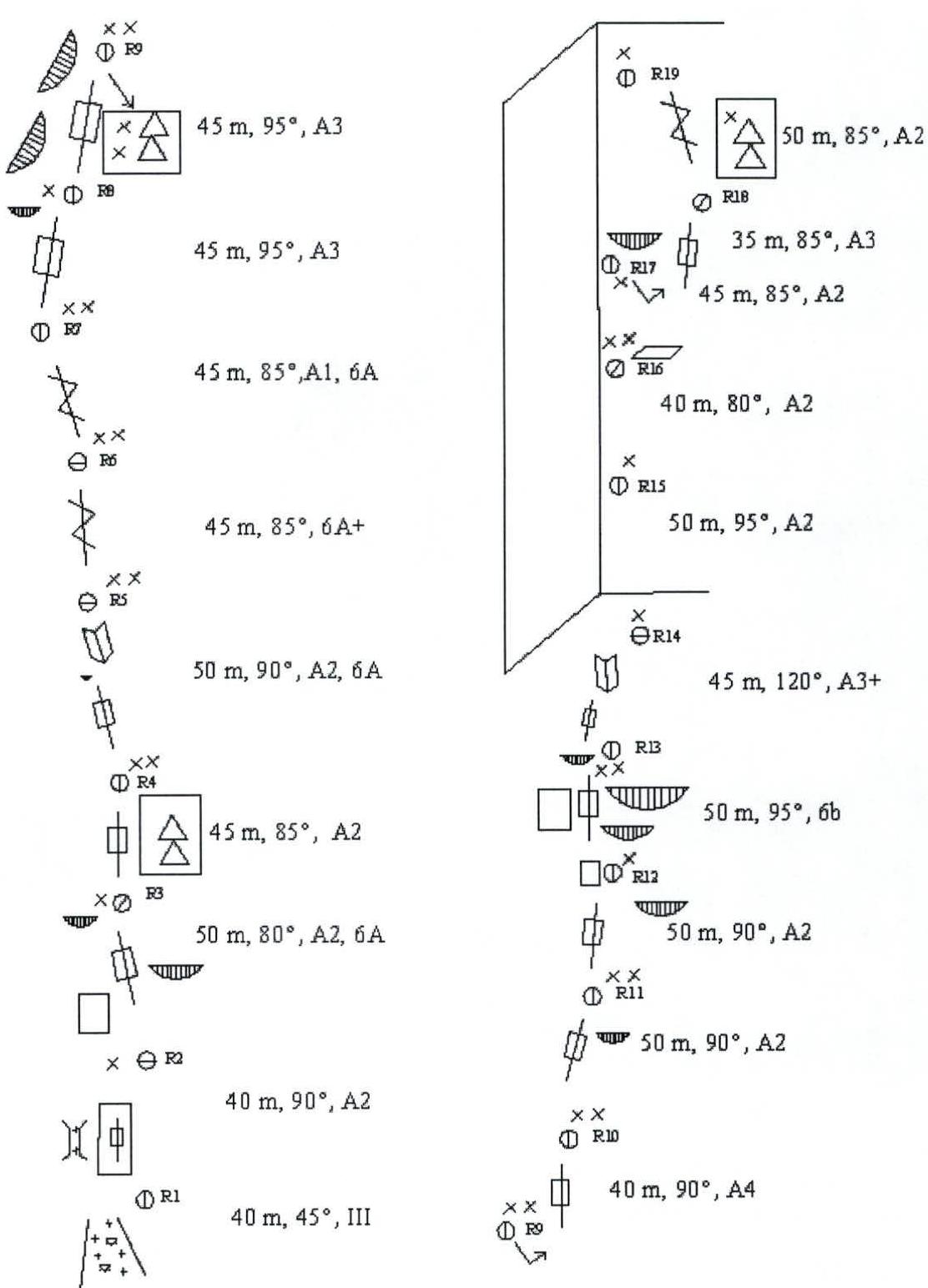 R9
45 m, 95°, A3
R8
45 m, 95°, A3
R7
45 m, 85°,A1, 6A
R6
45 m, 85°, 6A+
R5
50 m, 90°, A2, 6A
R4
45 m, 85°, A2
R3
50 m, 80°, A2, 6A
R2
40 m, 90°, A2
R1
40 m, 45°, III

R19
50 m, 85°, A2
R18
35 m, 85°, A3
R17
45 m, 85°, A2
R16
40 m, 80°, A2
R15
50 m, 95°, A2
R14
45 m, 120°, A3+
R13
50 m, 95°, 6b
R12
50 m, 90°, A2
R11
50 m, 90°, A2
R10
40 m, 90°, A4
R9