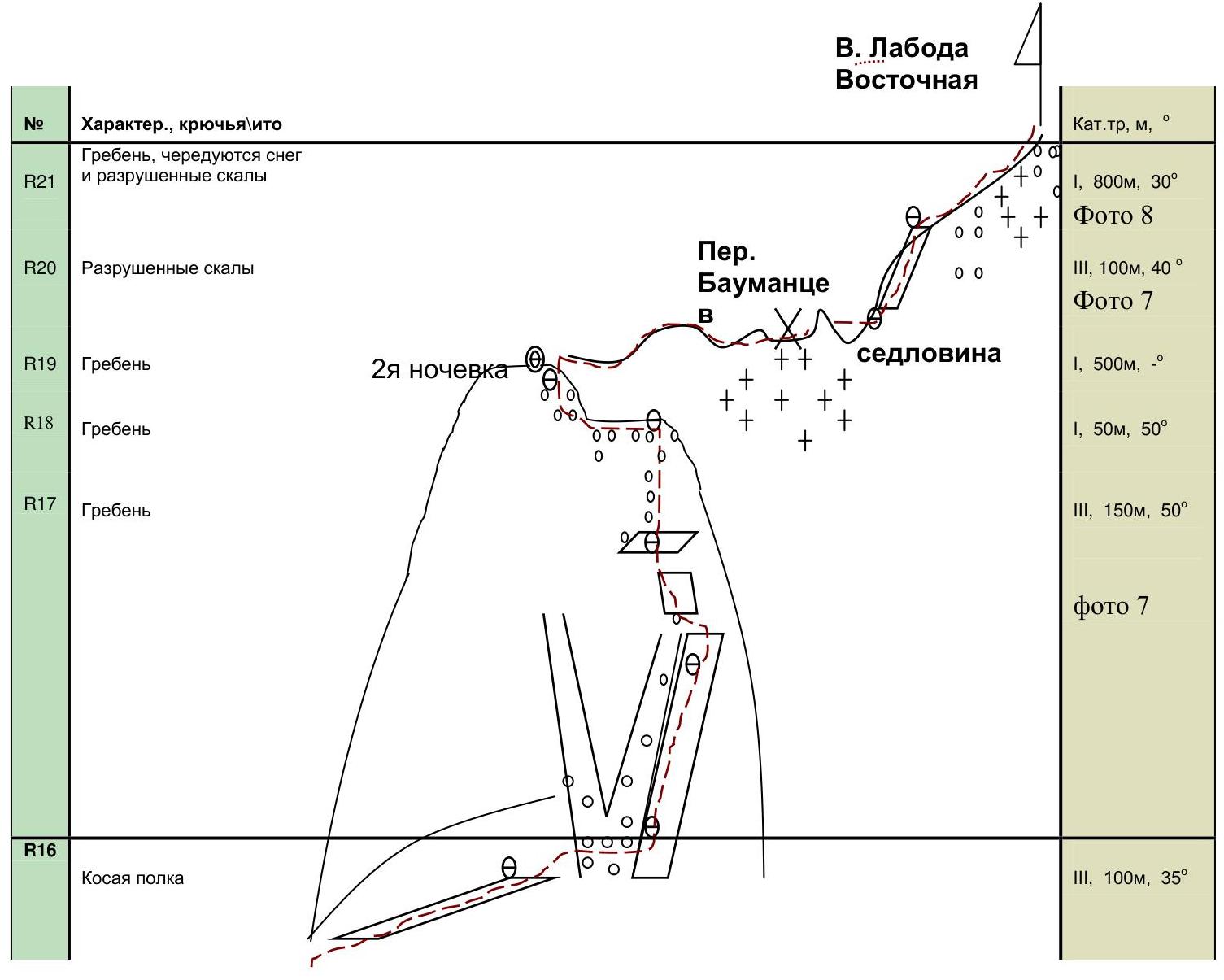 В. Лабода Восточная

| № | Характер., крючья\ито | Кат.тр, м, ° |
|---|---|---|
| R21 | Гребень, чередуются снег и разрушенные скалы | I, 800м, 30° Фото 8 |
| R20 | Разрушенные скалы | III, 100м, 40 ° Фото 7 |
| R19 | Гребень | I, 500м, -° |
| R18 | Гребень | I, 50м, 50° |
| R17 | Гребень | III, 150м, 50° фото 7 |
| R16 | Косая полка | III, 100м, 35° |

Пер. Бауманцев

седловина

2я ночевка