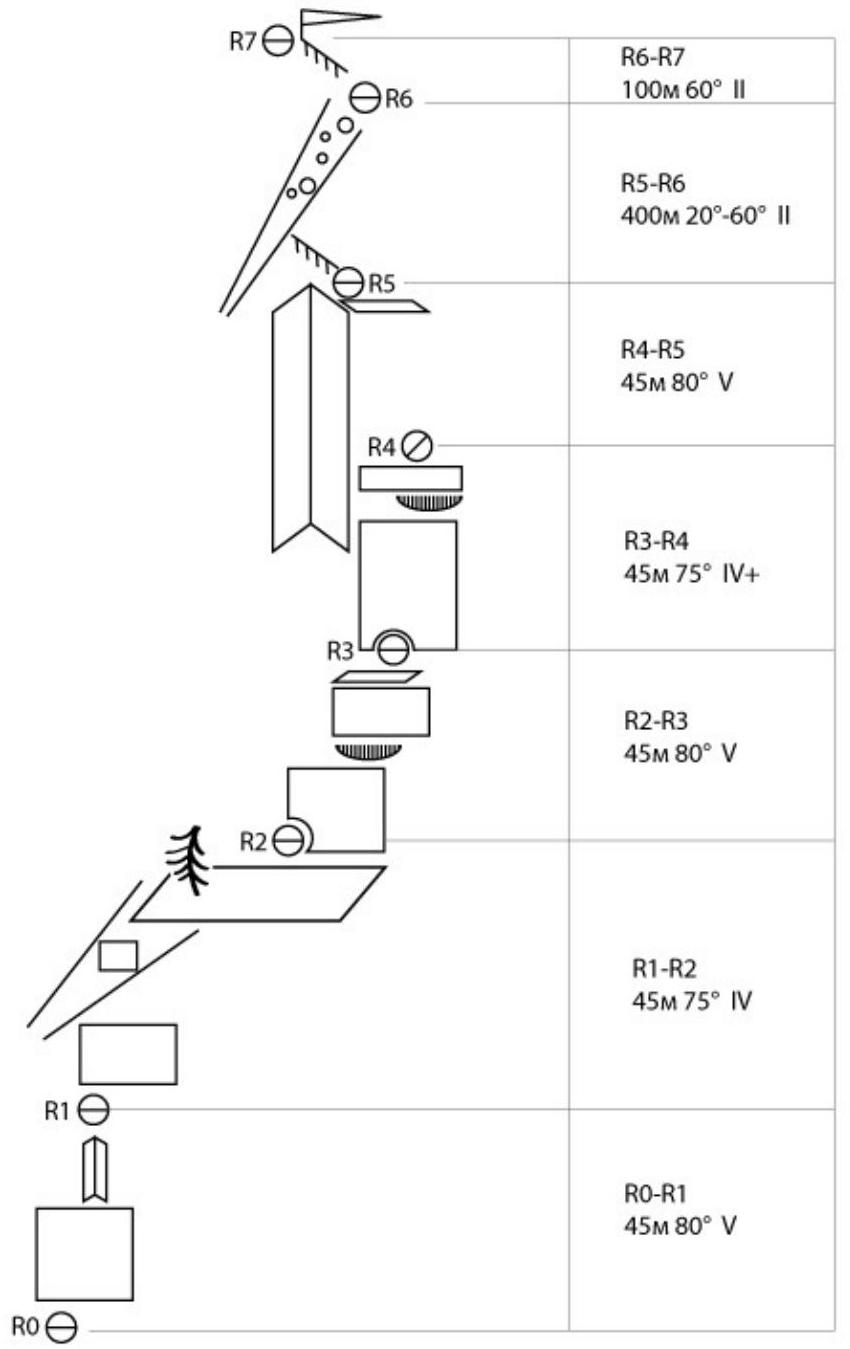 R7
R6
R5
R4
R3
R2
R1
R0

R6-R7
100м 60° II

R5-R6
400м 20°-60° II

R4-R5
45м 80° V

R3-R4
45м 75° IV+

R2-R3
45м 80° V

R1-R2
45м 75° IV

R0-R1
45м 80° V