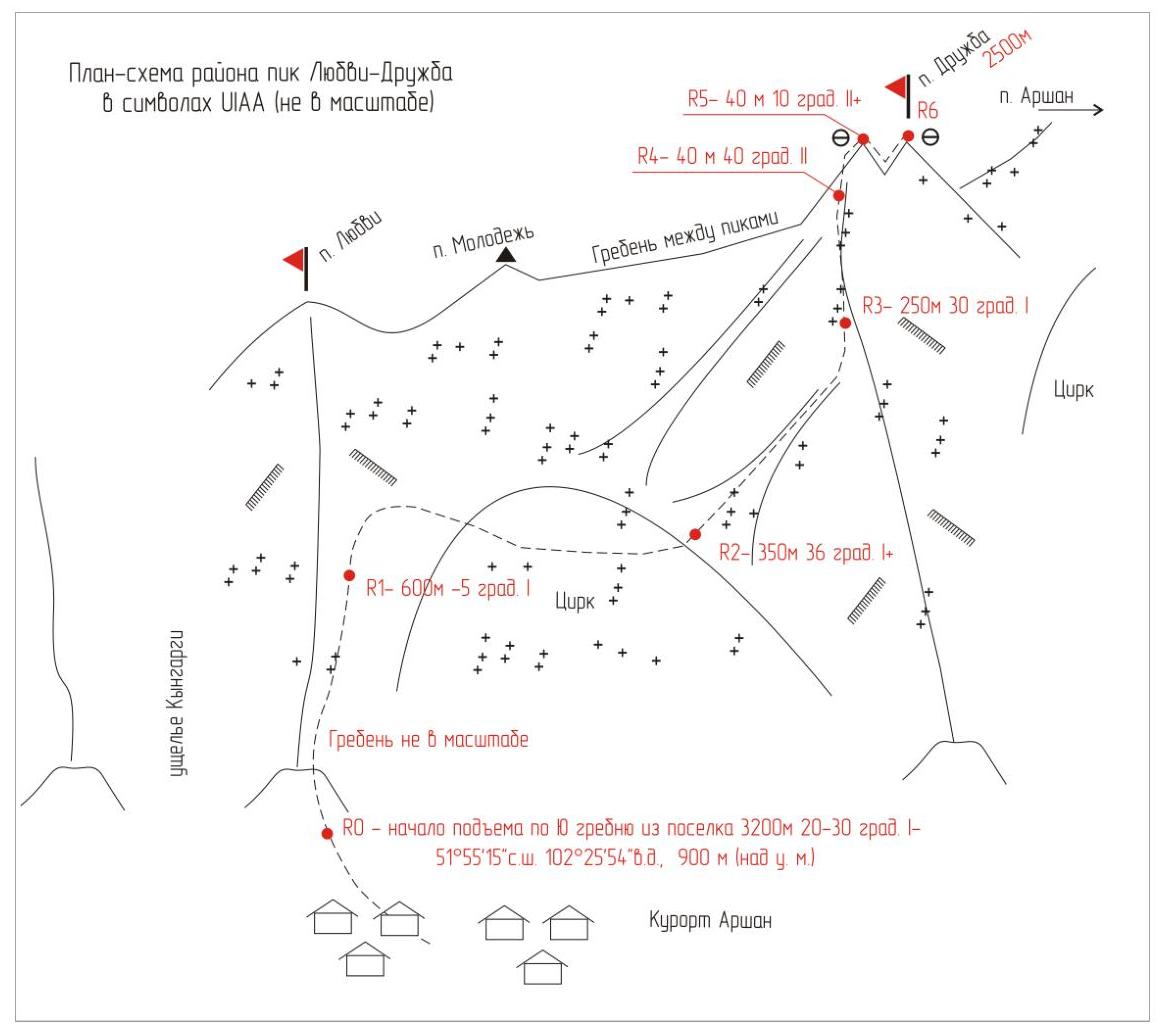 План-схема района пик Любви-Дружба в символах UIAA (не в масштабе)

п. Дружба
2500м
R5- 40 м 10 град. II+
R6
п. Аршан
R4- 40 м 40 град. II

п. Любви
п. Молодежь
Гребень между пиками

R3- 250м 30 град. I

Цирк

R2- 350м 36 град. I+
R1- 600м -5 град. I
Цирк

ущелье Кынгарги

Гребень не в масштабе

R0 - начало подъема по Ю гребню из поселка 3200м 20-30 град. I-
51°55'15"с.ш. 102°25'54"в.д., 900 м (над у. м.)

Курорт Аршан