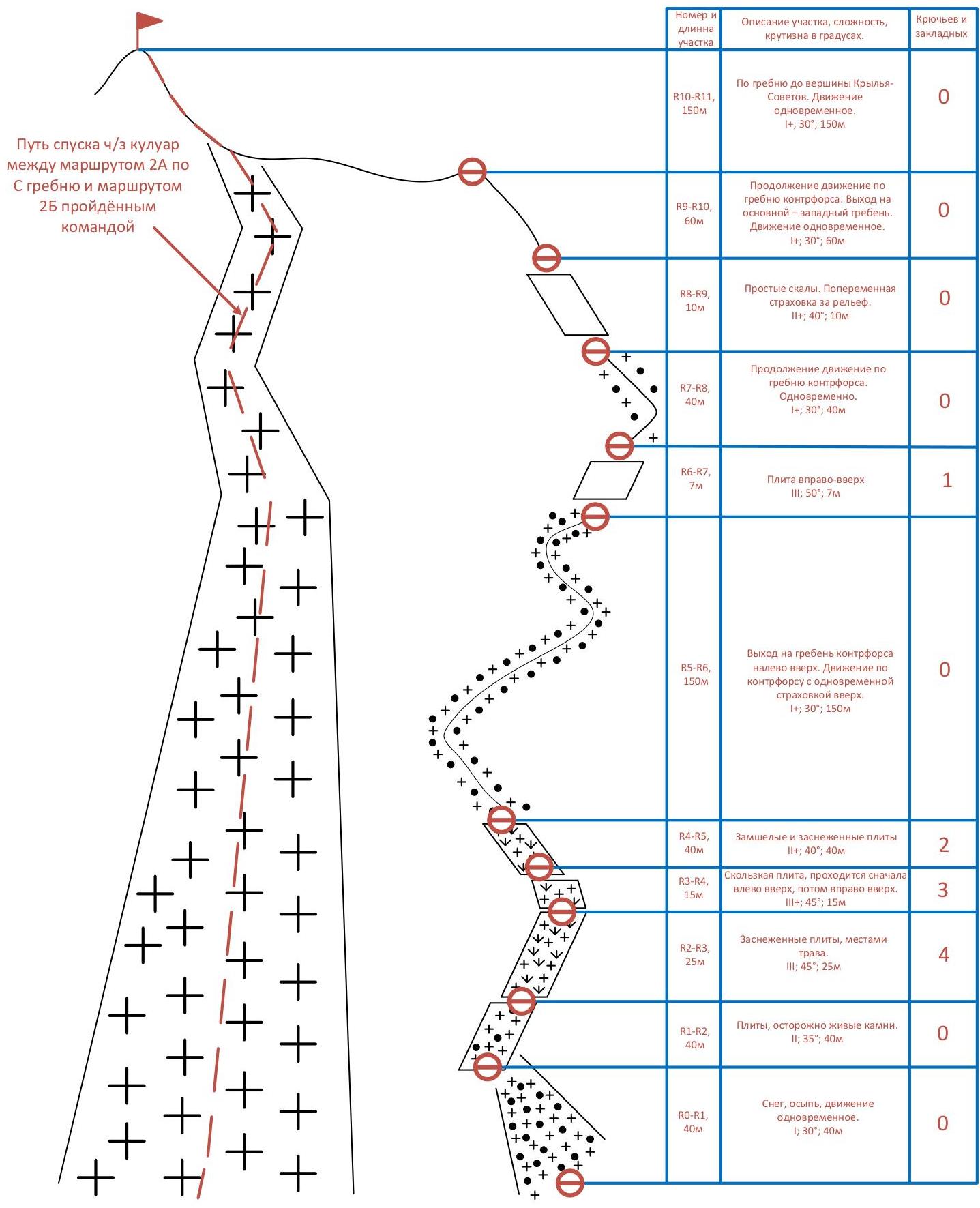 Путь спуска ч/з кулуар между маршрутом 2А по С гребню и маршрутом 2Б пройдённым командой

| Номер и длинна участка | Описание участка, сложность, крутизна в градусах. | Крючьев и закладных |
|---|---|---|
| R10-R11, 150м | По гребню до вершины Крылья-Советов. Движение одновременное. I+; 30°; 150м | 0 |
| R9-R10, 60м | Продолжение движение по гребню контрфорса. Выход на основной – западный гребень. Движение одновременное. I+; 30°; 60м | 0 |
| R8-R9, 10м | Простые скалы. Попеременная страховка за рельеф. II+; 40°; 10м | 0 |
| R7-R8, 40м | Продолжение движение по гребню контрфорса. Одновременно. I+; 30°; 40м | 0 |
| R6-R7, 7м | Плита вправо-вверх III; 50°; 7м | 1 |
| R5-R6, 150м | Выход на гребень контрфорса налево вверх. Движение по контрфорсу с одновременной страховкой вверх. I+; 30°; 150м | 0 |
| R4-R5, 40м | Замшелые и заснеженные плиты II+; 40°; 40м | 2 |
| R3-R4, 15м | Скользкая плита, проходится сначала влево вверх, потом вправо вверх. III+; 45°; 15м | 3 |
| R2-R3, 25м | Заснеженные плиты, местами трава. III; 45°; 25м | 4 |
| R1-R2, 40м | Плиты, осторожно живые камни. II; 35°; 40м | 0 |
| R0-R1, 40м | Снег, осыпь, движение одновременное. I; 30°; 40м | 0 |