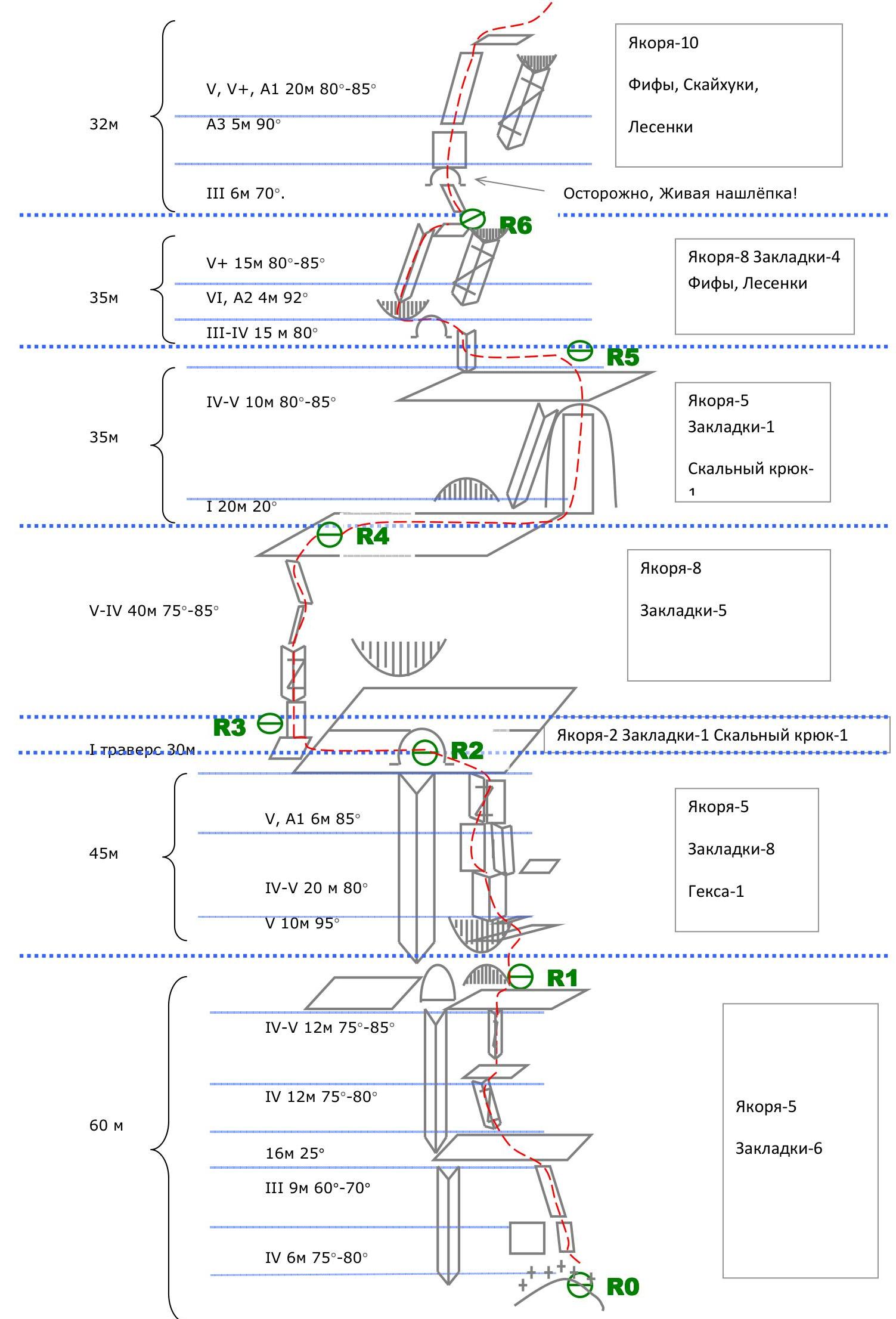 32м

V, V+, A1 20м 80°-85°

A3 5м 90°

III 6м 70°.

Якоря-10

Фифы, Скайхуки,

Лесенки

Осторожно, Живая нашлёпка!

R6

35м

V+ 15м 80°-85°

VI, A2 4м 92°

III-IV 15 м 80°

Якоря-8 Закладки-4

Фифы, Лесенки

R5

35м

IV-V 10м 80°-85°

I 20м 20°

Якоря-5

Закладки-1

Скальный крюк-1

R4

V-IV 40м 75°-85°

Якоря-8

Закладки-5

R3

I траверс 30м

R2

Якоря-2 Закладки-1 Скальный крюк-1

45м

V, A1 6м 85°

IV-V 20 м 80°

V 10м 95°

Якоря-5

Закладки-8

Гекса-1

R1

60 м

IV-V 12м 75°-85°

IV 12м 75°-80°

16м 25°

III 9м 60°-70°

IV 6м 75°-80°

Якоря-5

Закладки-6

R0