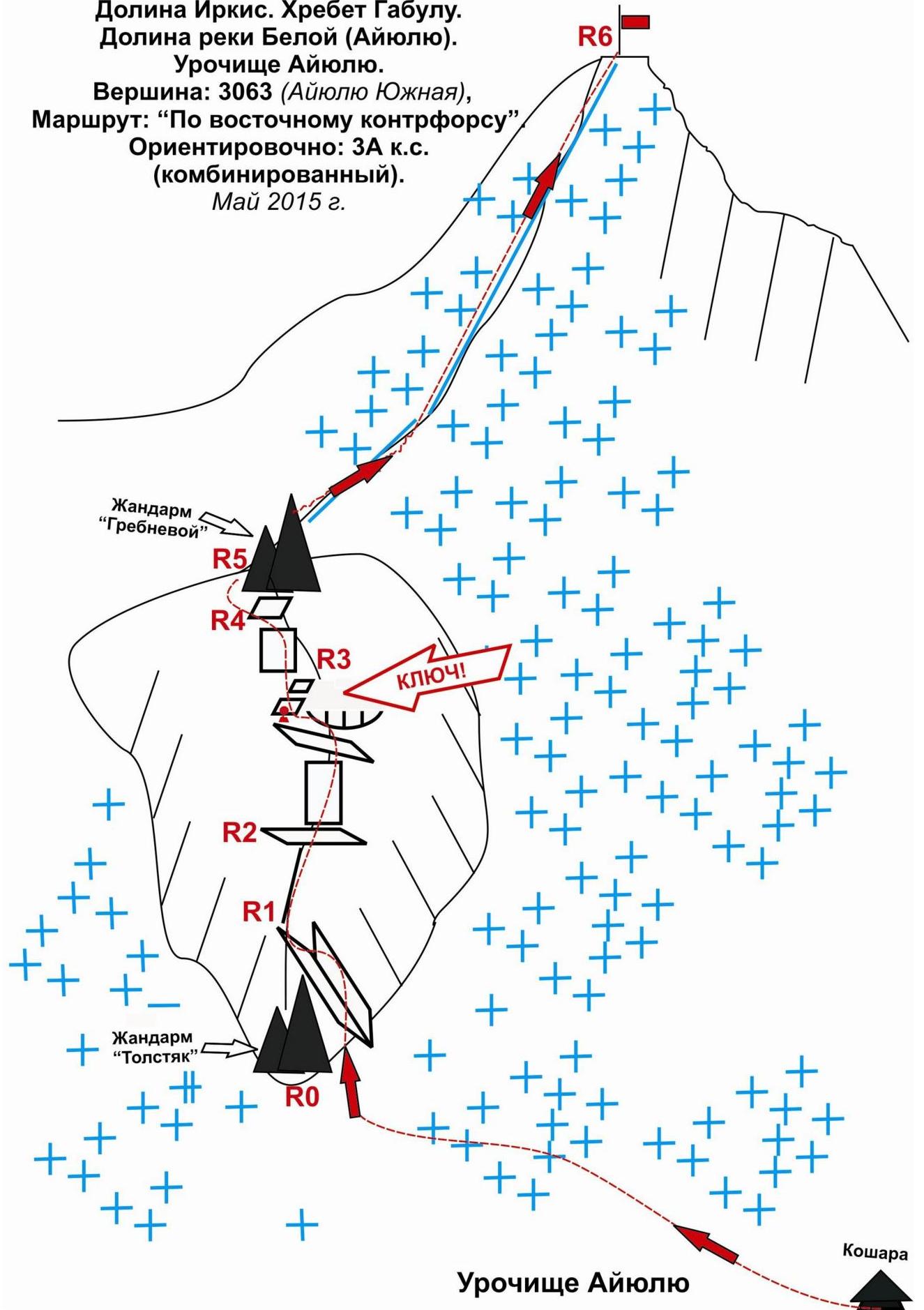 Долина Иркис. Хребет Габулу.
Долина реки Белой (Айюлю).
Урочище Айюлю.
Вершина: 3063 (Айюлю Южная),
Маршрут: “По восточному контрфорсу”.
Ориентировочно: 3А к.с.
(комбинированный).
Май 2015 г.

R6

Жандарм “Гребневой”

R5

R4

R3

КЛЮЧ!

R2

R1

Жандарм “Толстяк”

R0

Кошара

Урочище Айюлю