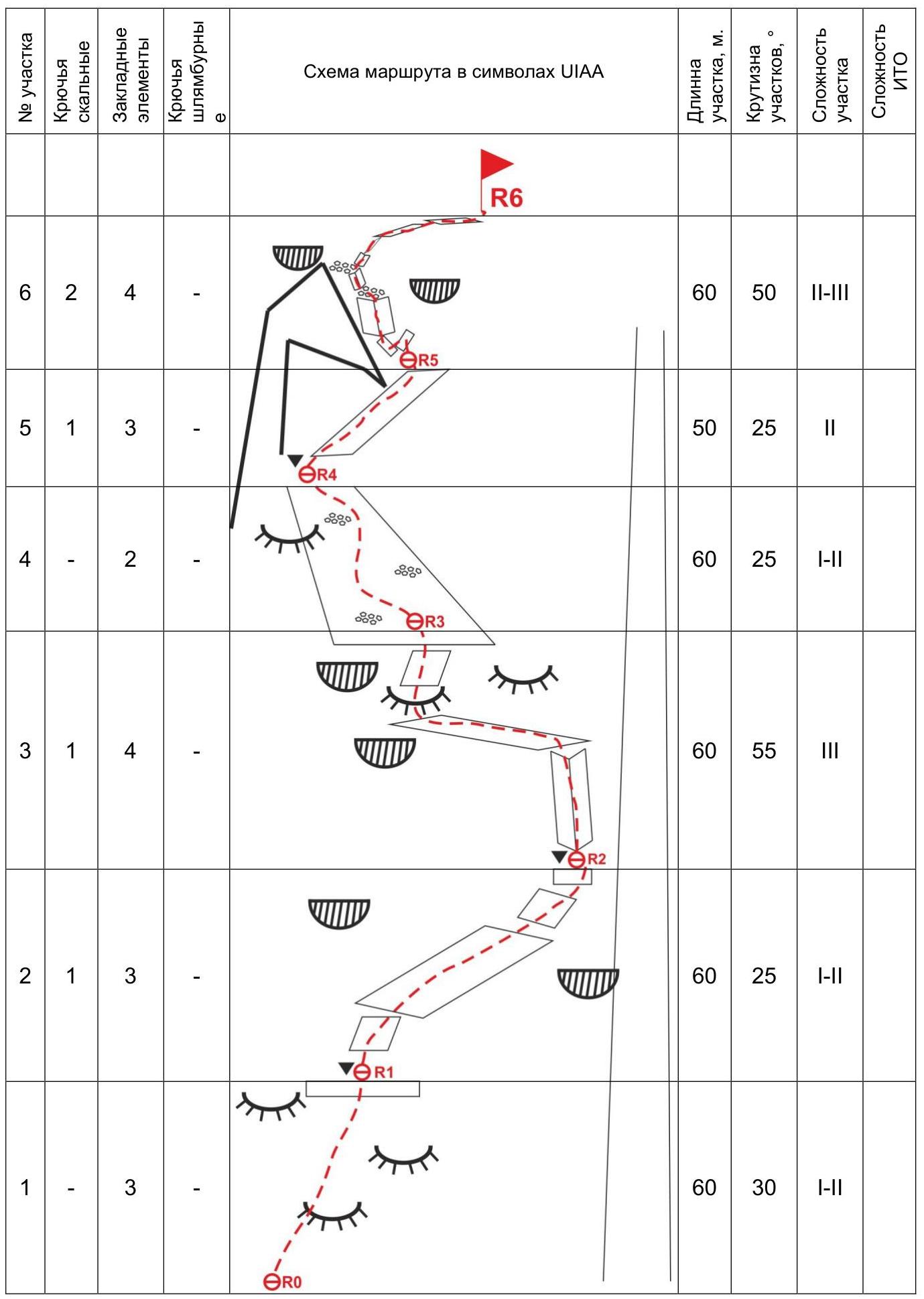 | № участка | Крючья скальные | Закладные элементы | Крючья шлямбурные | Схема маршрута в символах UIAA | Длинна участка, м. | Крутизна участков, ° | Сложность участка | Сложность ИТО |
|---|---|---|---|---|---|---|---|---|
| | | | | R6 | | | | |
| 6 | 2 | 4 | - | R5 | 60 | 50 | II-III | |
| 5 | 1 | 3 | - | R4 | 50 | 25 | II | |
| 4 | - | 2 | - | R3 | 60 | 25 | I-II | |
| 3 | 1 | 4 | - | R2 | 60 | 55 | III | |
| 2 | 1 | 3 | - | R1 | 60 | 25 | I-II | |
| 1 | - | 3 | - | R0 | 60 | 30 | I-II | |