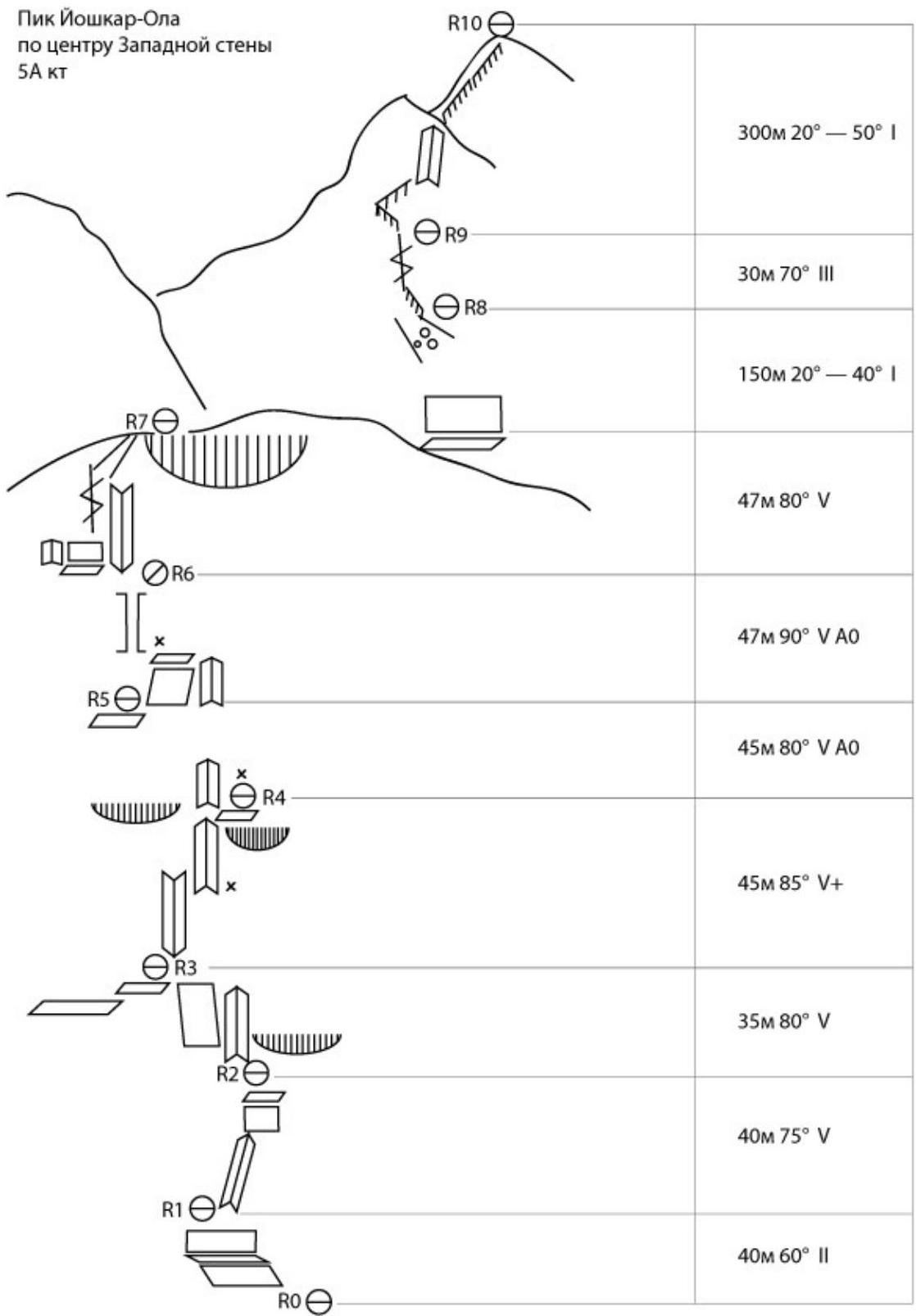 Пик Йошкар-Ола
по центру Западной стены
5А кт

R10
300м 20° — 50° I
R9
30м 70° III
R8
150м 20° — 40° I
R7
47м 80° V
R6
47м 90° V A0
R5
45м 80° V A0
R4
45м 85° V+
R3
35м 80° V
R2
40м 75° V
R1
40м 60° II
R0