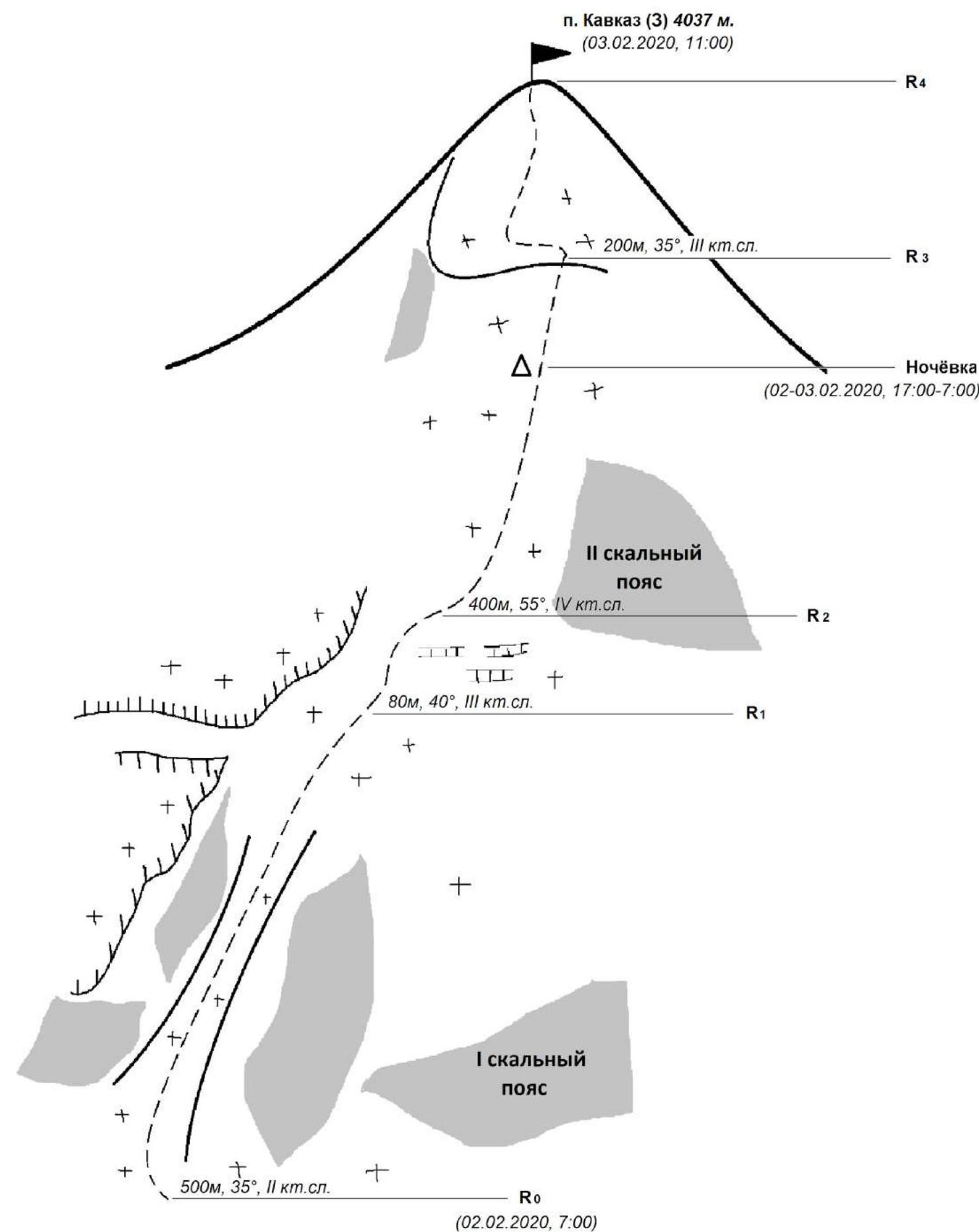 п. Кавказ (З) 4037 м.
(03.02.2020, 11:00)

R4

200м, 35°, III кт.сл.

R3

Ночёвка
(02-03.02.2020, 17:00-7:00)

II скальный пояс

400м, 55°, IV кт.сл.

R2

80м, 40°, III кт.сл.

R1

I скальный пояс

500м, 35°, II кт.сл.

R0
(02.02.2020, 7:00)