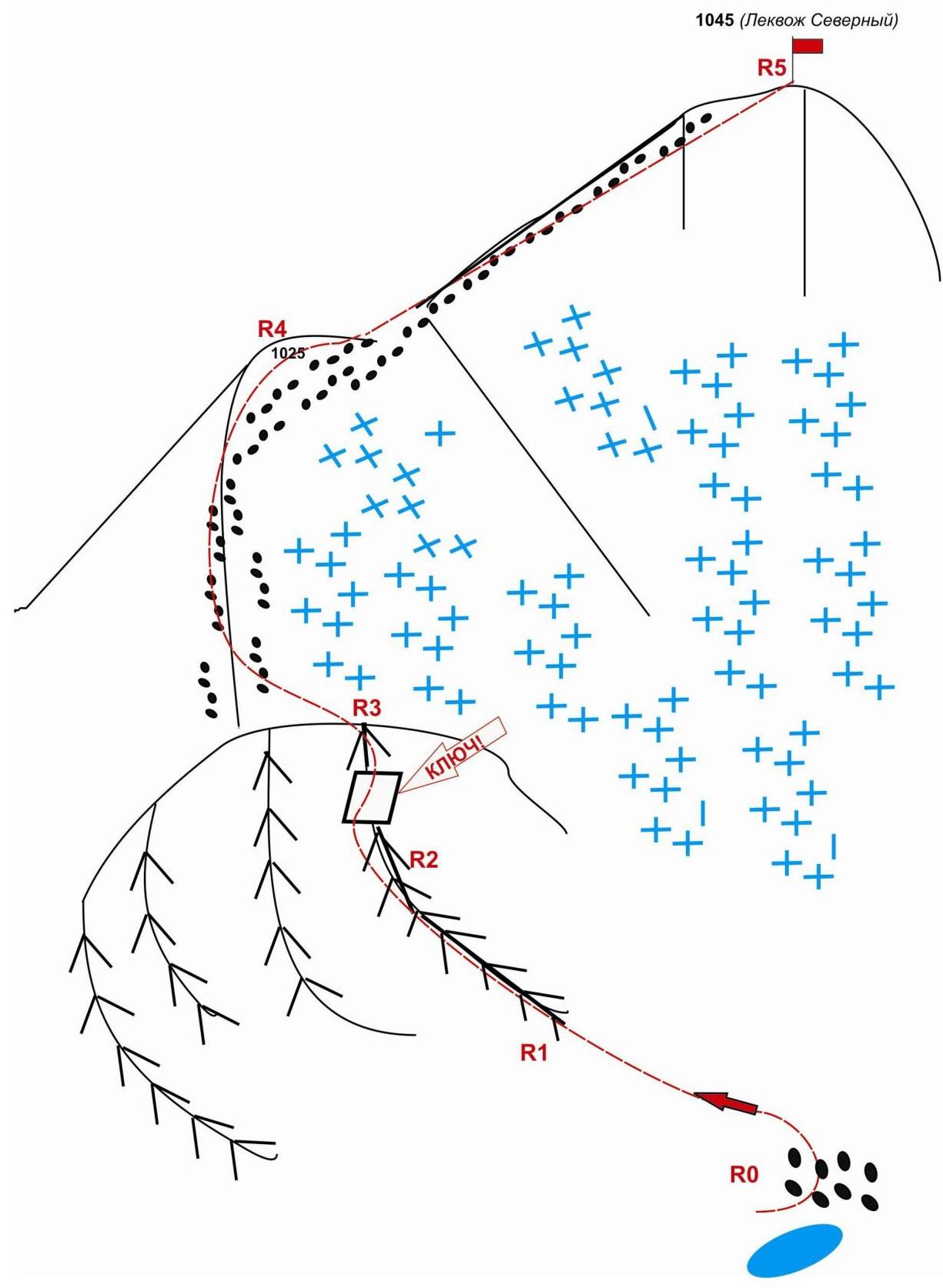 1045 (Леквож Северный)

R5

R4

1025

R3

КЛЮЧ!

R2

R1

R0